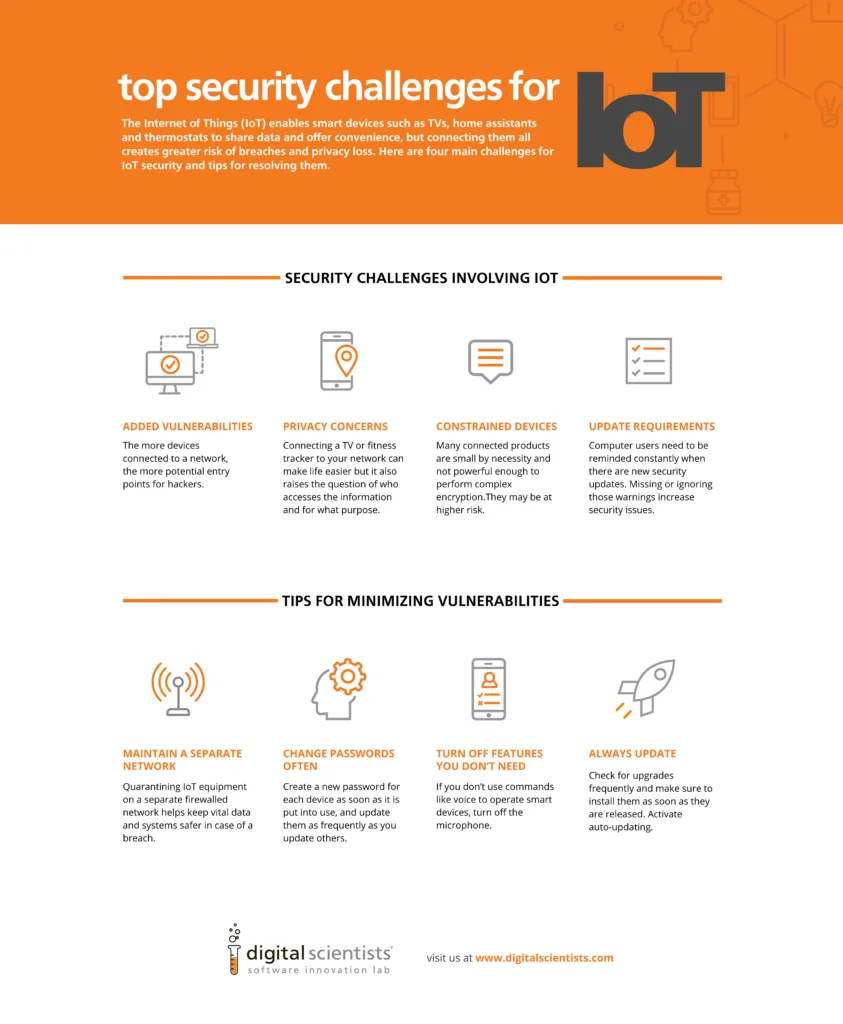 top security challenges for IoT

The Internet of Things (IoT) enables smart devices such as TVs, home assistants and thermostats to share data and offer convenience, but connecting them all creates greater risk of breaches and privacy loss. Here are four main challenges for IoT security and tips for resolving them.

SECURITY CHALLENGES INVOLVING IOT

ADDED VULNERABILITIES

The more devices connected to a network, the more potential entry points for hackers.

PRIVACY CONCERNS

Connecting a TV or fitness tracker to your network can make life easier but it also raises the question of who accesses the information and for what purpose.

CONSTRAINED DEVICES

Many connected products are small by necessity and not powerful enough to perform complex encryption.They may be at higher risk.

UPDATE REQUIREMENTS

Computer users need to be reminded constantly when there are new security updates. Missing or ignoring those warnings increase security issues.

TIPS FOR MINIMIZING VULNERABILITIES

MAINTAIN A SEPARATE NETWORK

Quarantining IoT equipment on a separate firewalled network helps keep vital data and systems safer in case of a breach.

CHANGE PASSWORDS OFTEN

Create a new password for each device as soon as it is put into use, and update them as frequently as you update others.

TURN OFF FEATURES YOU DON'T NEED

If you don't use commands like voice to operate smart devices, turn off the microphone.

ALWAYS UPDATE

Check for upgrades frequently and make sure to install them as soon as they are released. Activate auto-updating.

digital scientists
software innovation lab

visit us at www.digitalscientists.com